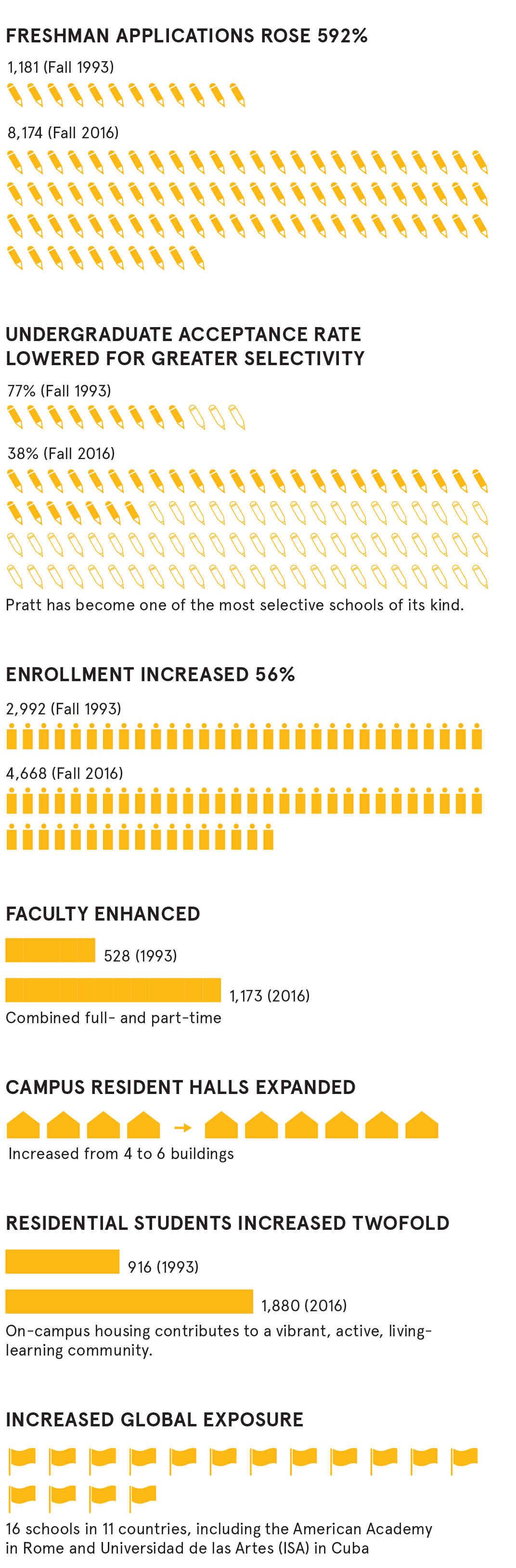 FRESHMAN APPLICATIONS ROSE 592%

1,181 (Fall 1993)

8,174 (Fall 2016)

UNDERGRADUATE ACCEPTANCE RATE LOWERED FOR GREATER SELECTIVITY

77% (Fall 1993)

38% (Fall 2016)

Pratt has become one of the most selective schools of its kind.

ENROLLMENT INCREASED 56%

2,992 (Fall 1993)

4,668 (Fall 2016)

FACULTY ENHANCED

528 (1993)

1,173 (2016)

Combined full- and part-time

CAMPUS RESIDENT HALLS EXPANDED

Increased from 4 to 6 buildings

RESIDENTIAL STUDENTS INCREASED TWOFOLD

916 (1993)

1,880 (2016)

On-campus housing contributes to a vibrant, active, living-learning community.

INCREASED GLOBAL EXPOSURE

16 schools in 11 countries, including the American Academy in Rome and Universidad de las Artes (ISA) in Cuba