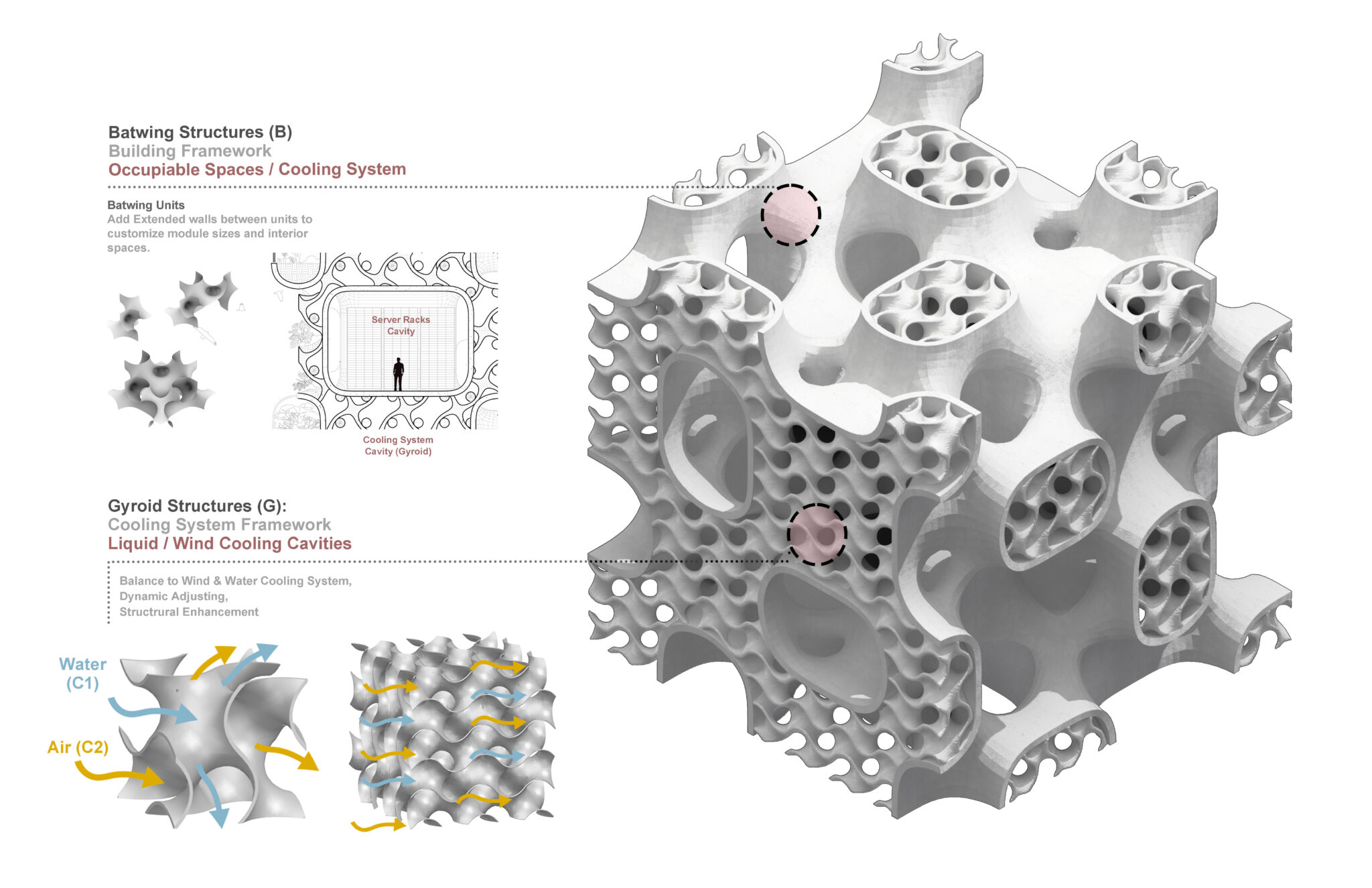 Batwing Structures (B)
Building Framework
Occupiable Spaces / Cooling System

Batwing Units
Add Extended walls between units to customize module sizes and interior spaces.

Server Racks Cavity

Cooling System Cavity (Gyroid)

Gyroid Structures (G):
Cooling System Framework
Liquid / Wind Cooling Cavities

Balance to Wind & Water Cooling System,
Dynamic Adjusting,
Structrural Enhancement

Water (C1)

Air (C2)