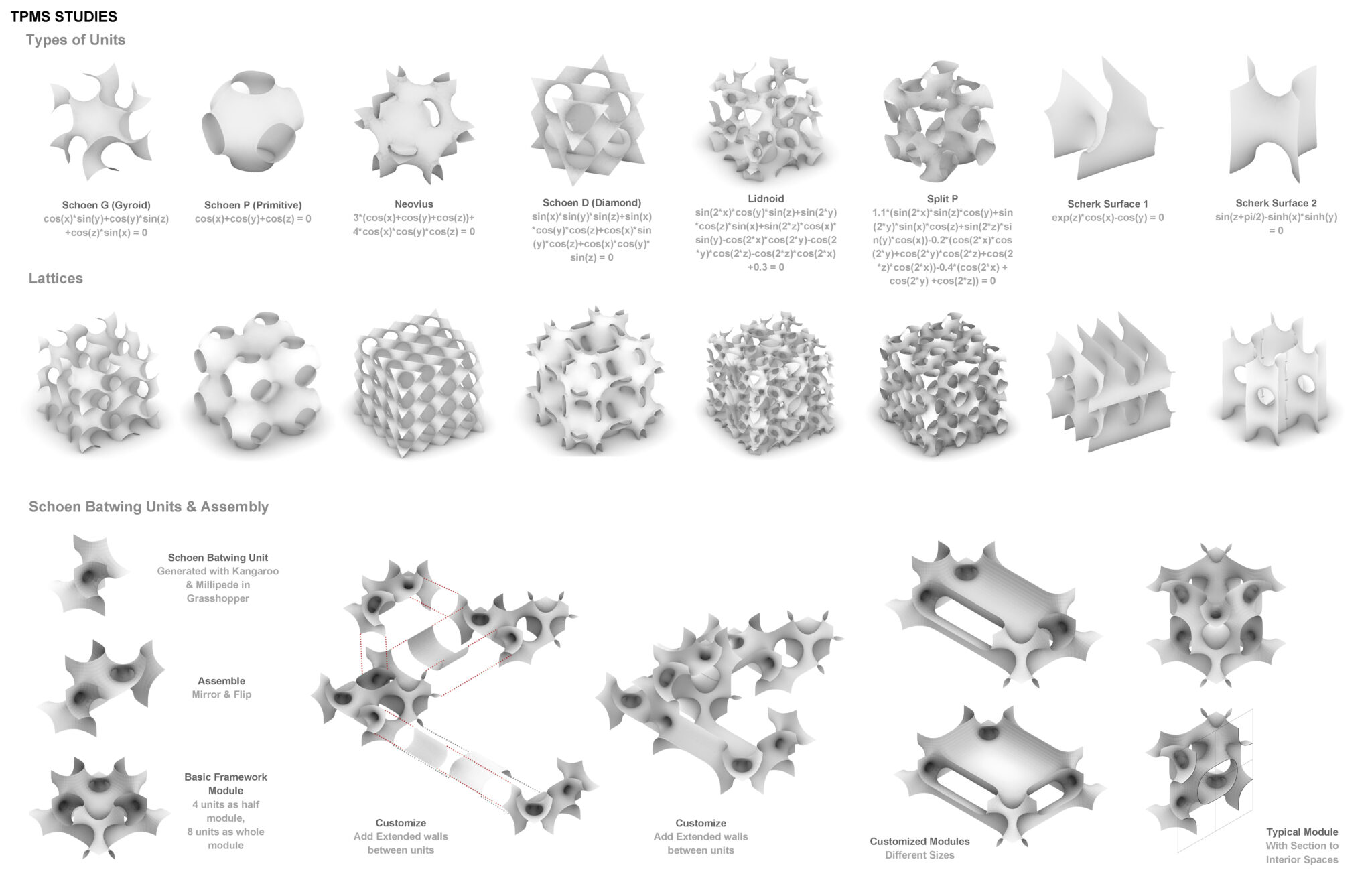 TPMS STUDIES

Types of Units

Schoen G (Gyroid)
cos(x)*sin(y)+cos(y)*sin(z)+cos(z)*sin(x) = 0

Schoen P (Primitive)
cos(x)+cos(y)+cos(z) = 0

Neovius
3*(cos(x)+cos(y)+cos(z))+4*cos(x)*cos(y)*cos(z) = 0

Schoen D (Diamond)
sin(x)*sin(y)*sin(z)+sin(x)*cos(y)*cos(z)+cos(x)*sin(y)*cos(z)+cos(x)*cos(y)*sin(z) = 0

Lidnoid
sin(2*x)*cos(y)*sin(z)+sin(2*y)*cos(z)*sin(x)+sin(2*z)*cos(x)*sin(y)-cos(2*x)*cos(2*y)-cos(2*y)*cos(2*z)-cos(2*z)*cos(2*x)+0.3 = 0

Split P
1.1*(sin(2*x)*sin(z)*cos(y)+sin(2*y)*sin(x)*cos(z)+sin(2*z)*sin(y)*cos(x))-0.2*(cos(2*x)*cos(2*y)+cos(2*y)*cos(2*z)+cos(2*z)*cos(2*x))-0.4*(cos(2*x) + cos(2*y) +cos(2*z)) = 0

Scherk Surface 1
exp(z)*cos(x)-cos(y) = 0

Scherk Surface 2
sin(z+pi/2)-sinh(x)*sinh(y) = 0

Lattices

Schoen Batwing Units & Assembly

Schoen Batwing Unit
Generated with Kangaroo & Millipede in Grasshopper

Assemble
Mirror & Flip

Basic Framework Module
4 units as half module,
8 units as whole module

Customize
Add Extended walls between units

Customize
Add Extended walls between units

Customized Modules
Different Sizes

Typical Module
With Section to Interior Spaces