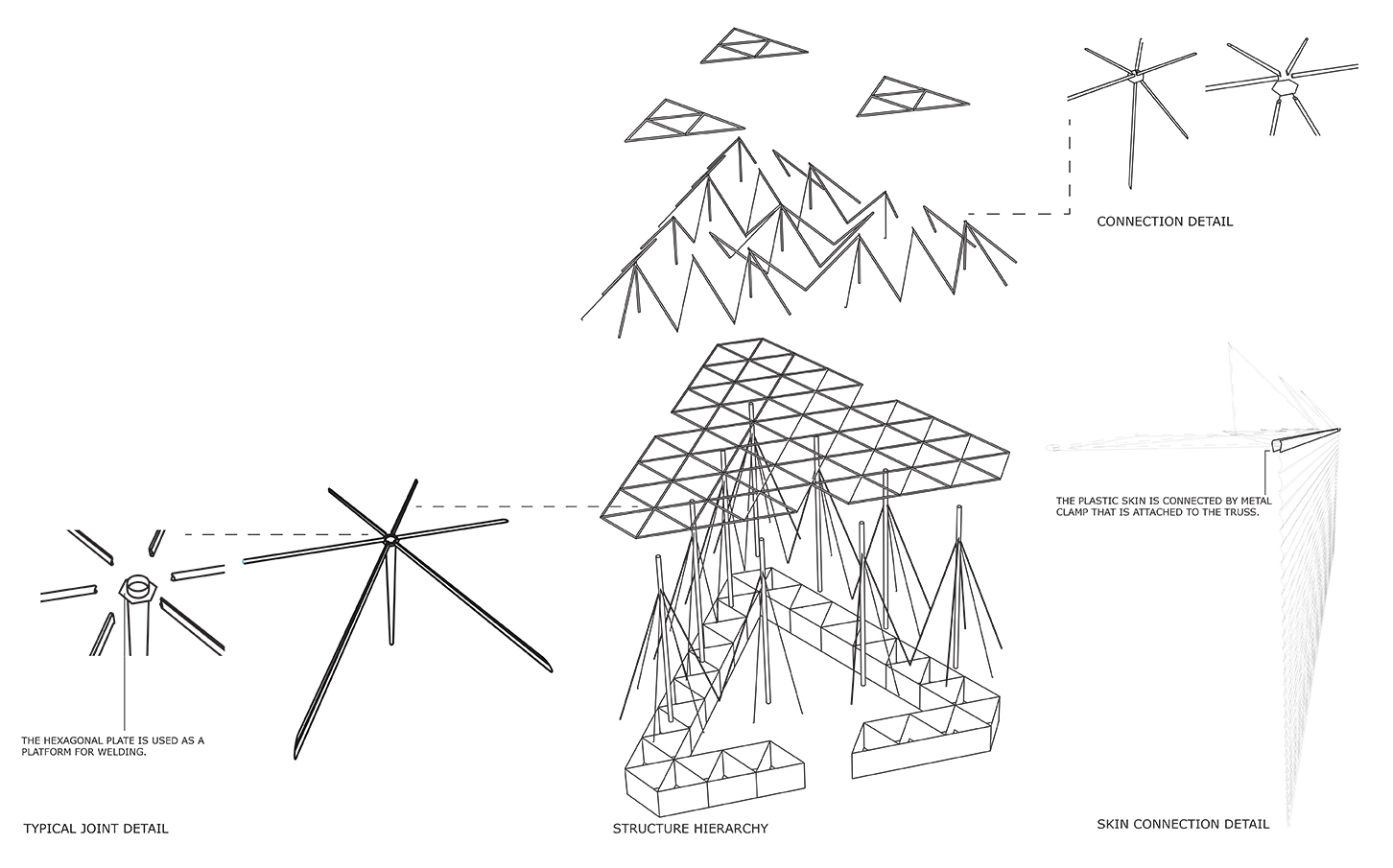 CONNECTION DETAIL

THE PLASTIC SKIN IS CONNECTED BY METAL CLAMP THAT IS ATTACHED TO THE TRUSS.

THE HEXAGONAL PLATE IS USED AS A PLATFORM FOR WELDING.

TYPICAL JOINT DETAIL

STRUCTURE HIERARCHY

SKIN CONNECTION DETAIL