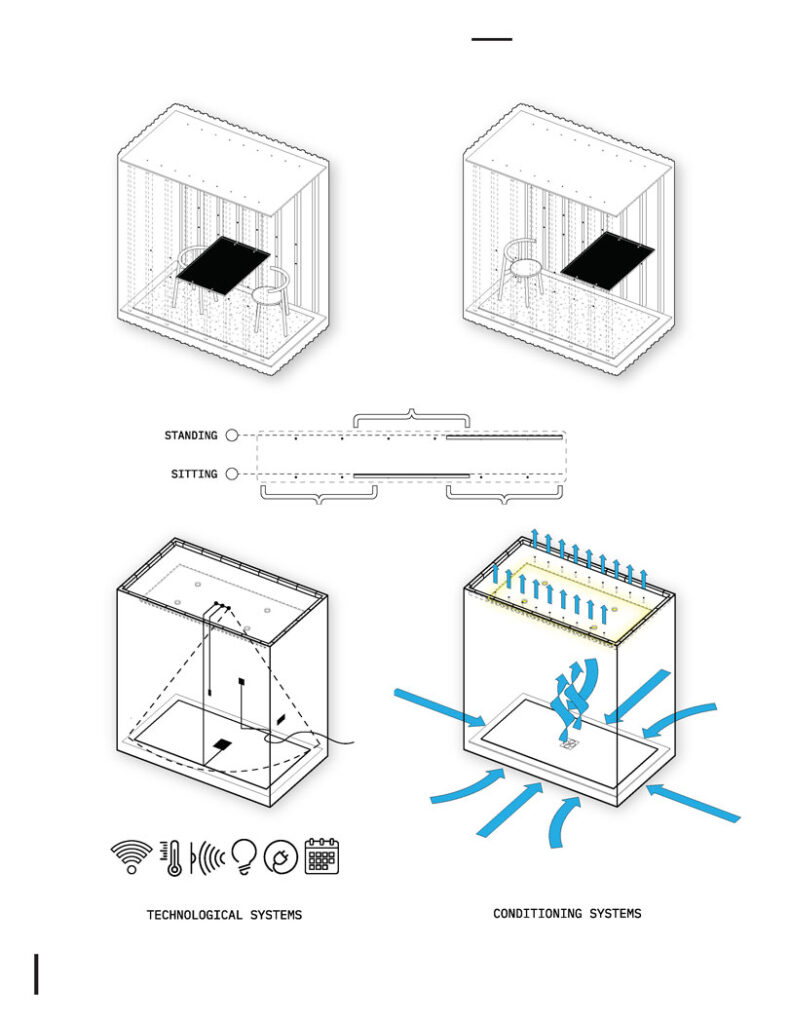 STANDING

SITTING

TECHNOLOGICAL SYSTEMS

CONDITIONING SYSTEMS