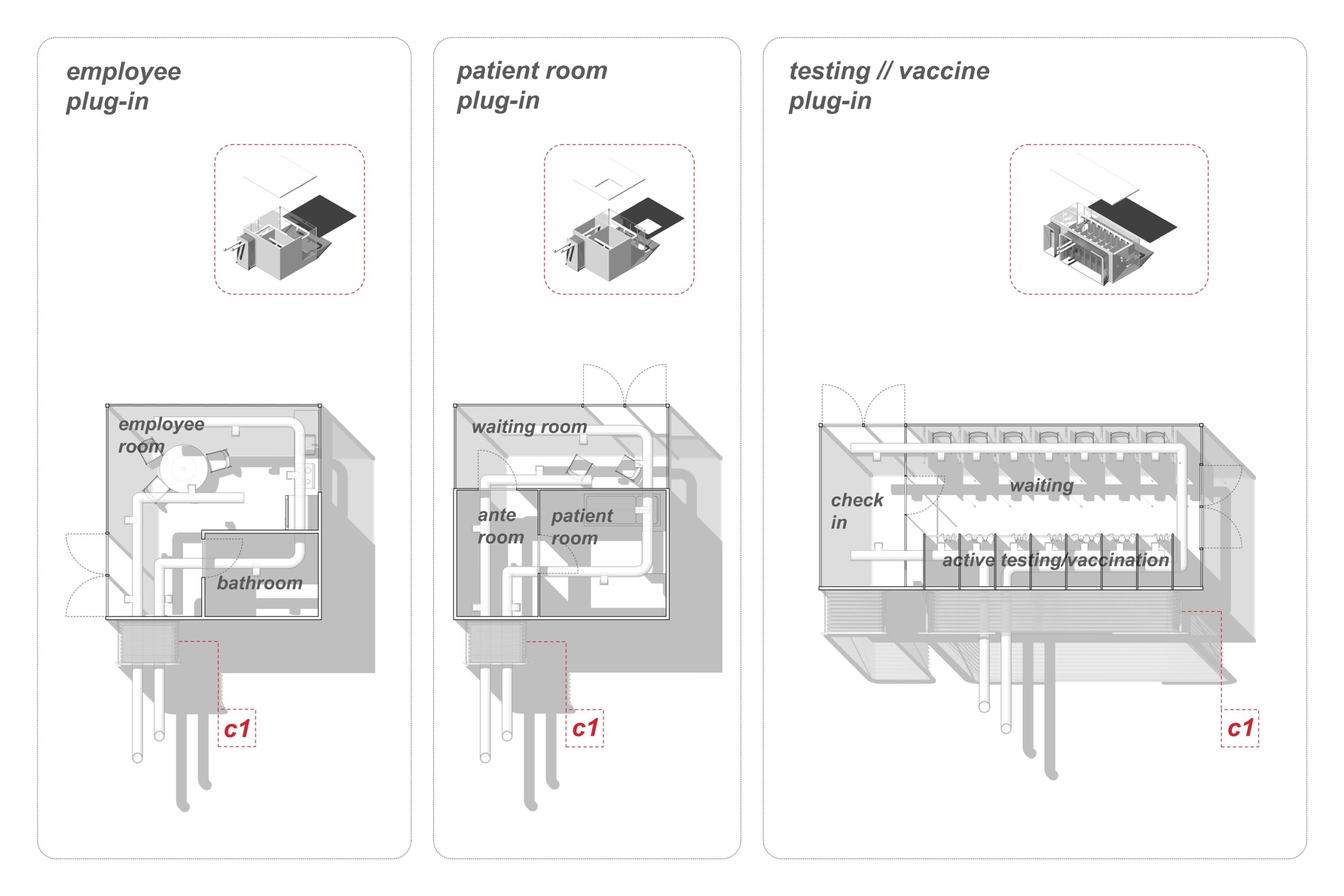 employee plug-in

employee room

bathroom

c1

patient room plug-in

waiting room

ante room

patient room

c1

testing // vaccine plug-in

check in

waiting

active testing/vaccination

c1